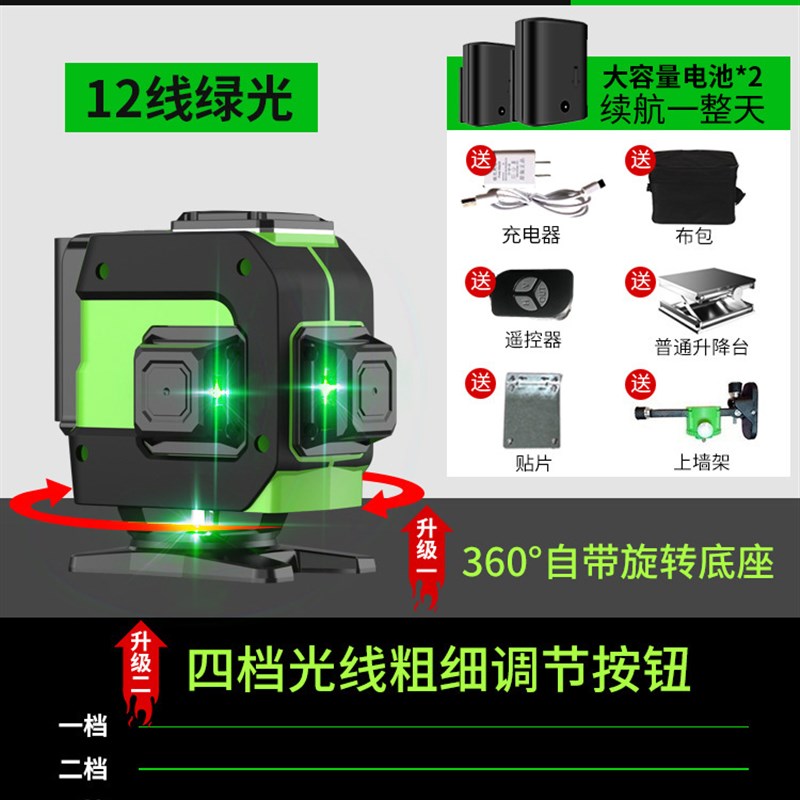 12线绿光

大容量电池*2
续航一整天

送
充电器

送
布包

送
遥控器

送
普通升降台

送
贴片

送
上墙架

升级一
360°自带旋转底座

升级二
四档光线粗细调节按钮

一档
二档