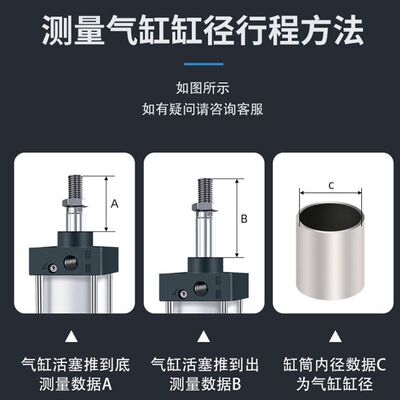 测量气缸缸径行程方法

如图所示
如有疑问请咨询客服

A

B

C

▲
气缸活塞推到底
测量数据A

▲
气缸活塞推到出
测量数据B

▲
缸筒内径数据C
为气缸缸径