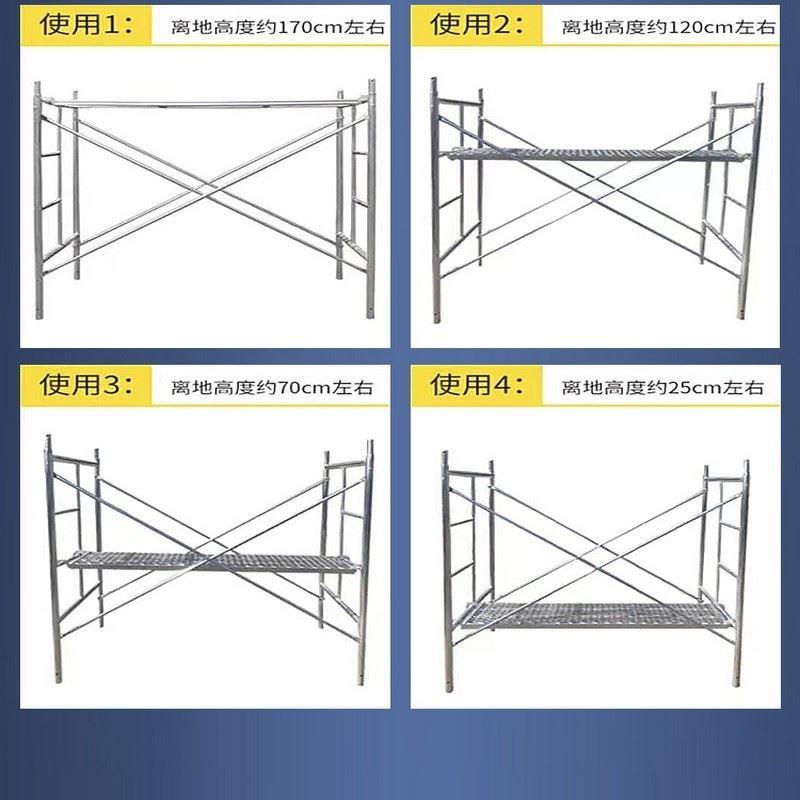 使用1： 离地高度约170cm左右

使用2： 离地高度约120cm左右

使用3： 离地高度约70cm左右

使用4： 离地高度约25cm左右