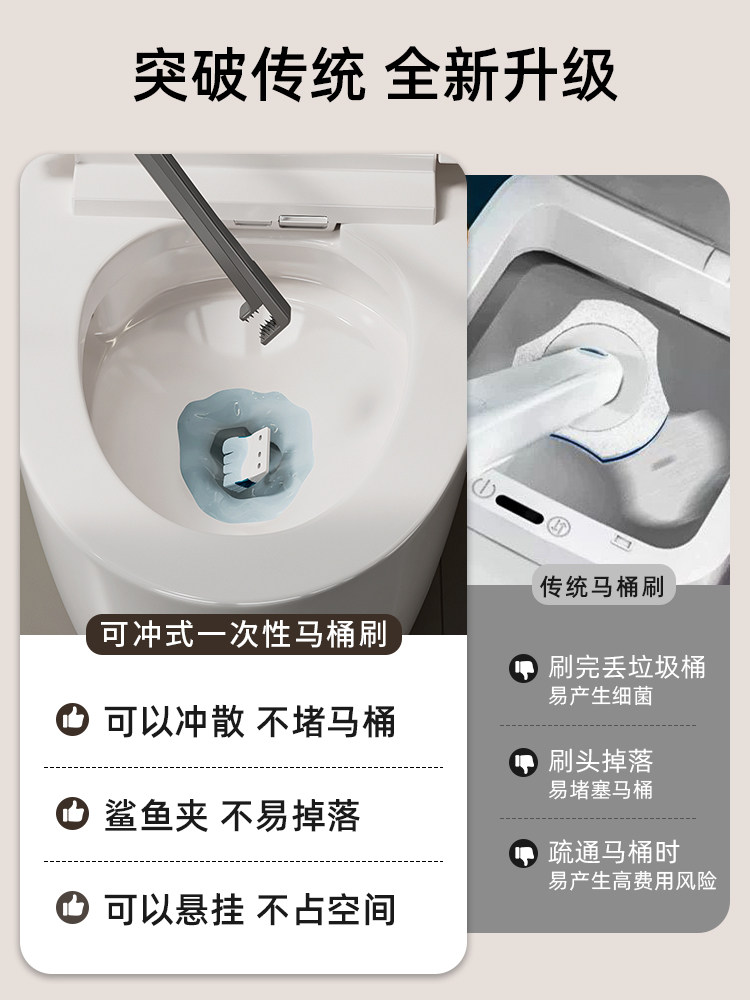 突破传统 全新升级

可冲式一次性马桶刷

可以冲散 不堵马桶

鲨鱼夹 不易掉落

可以悬挂 不占空间

传统马桶刷

刷完丢垃圾桶
易产生细菌

刷头掉落
易堵塞马桶

疏通马桶时
易产生高费用风险