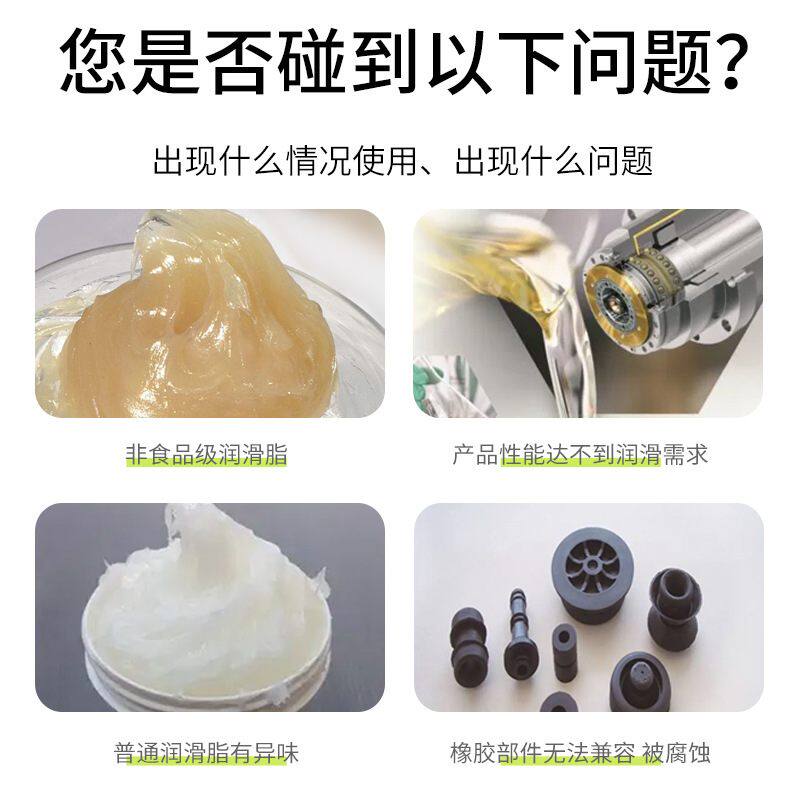 您是否碰到以下问题?

出现什么情况使用、出现什么问题

非食品级润滑脂

产品性能达不到润滑需求

普通润滑脂有异味

橡胶部件无法兼容 被腐蚀