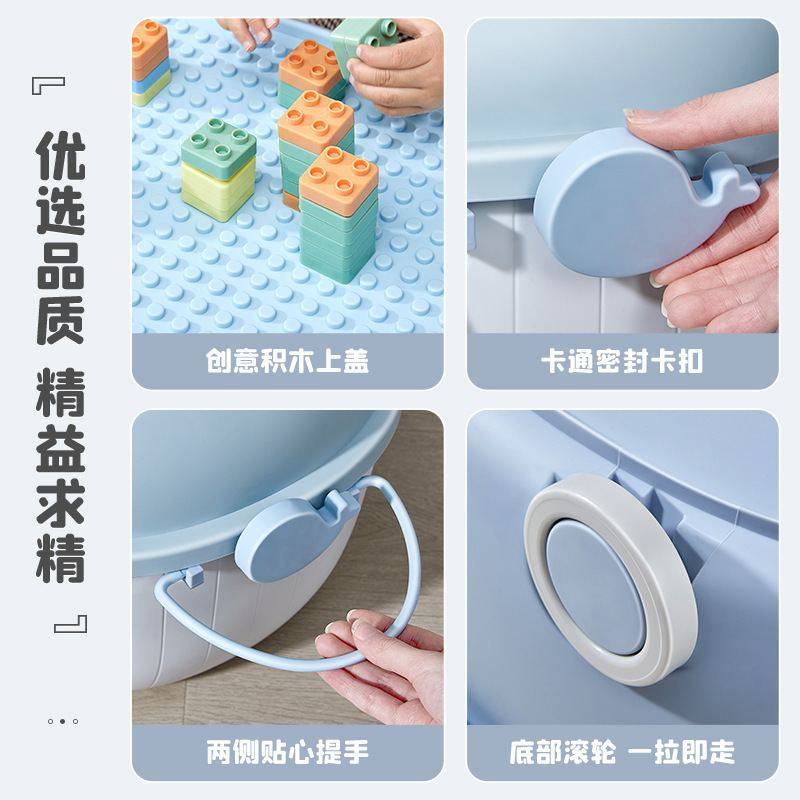 优选品质 精益求精

创意积木上盖

卡通密封卡扣

两侧贴心提手

底部滚轮 一拉即走