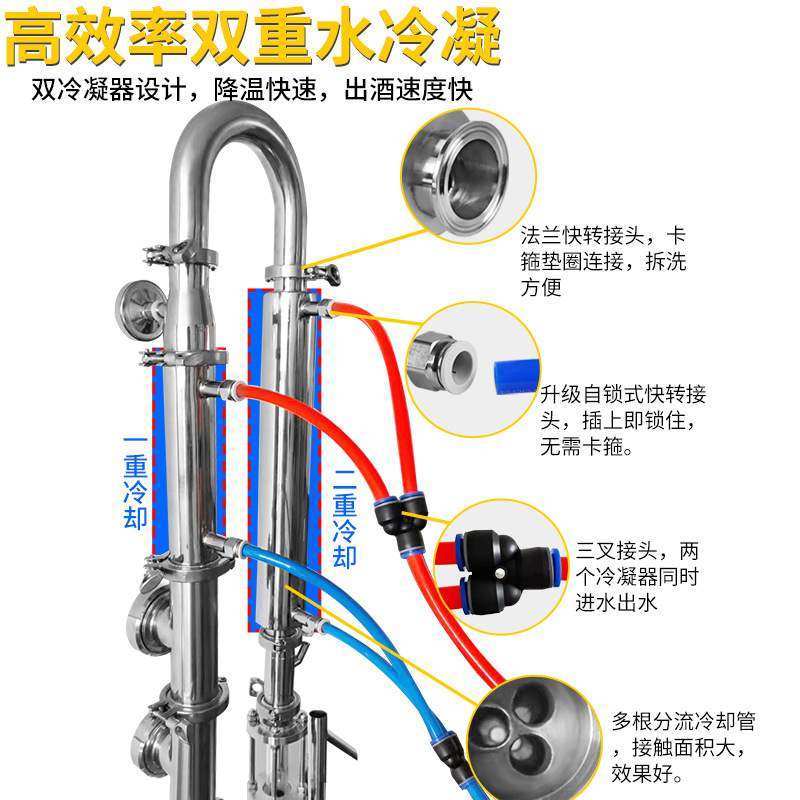 高效率双重水冷凝

双冷凝器设计，降温快速，出酒速度快

法兰快转接头，卡箍垫圈连接，拆洗方便

升级自锁式快转接头，插上即锁住，无需卡箍。

一重冷却

二重冷却

三叉接头，两个冷凝器同时进水出水

多根分流冷却管，接触面积大，效果好。