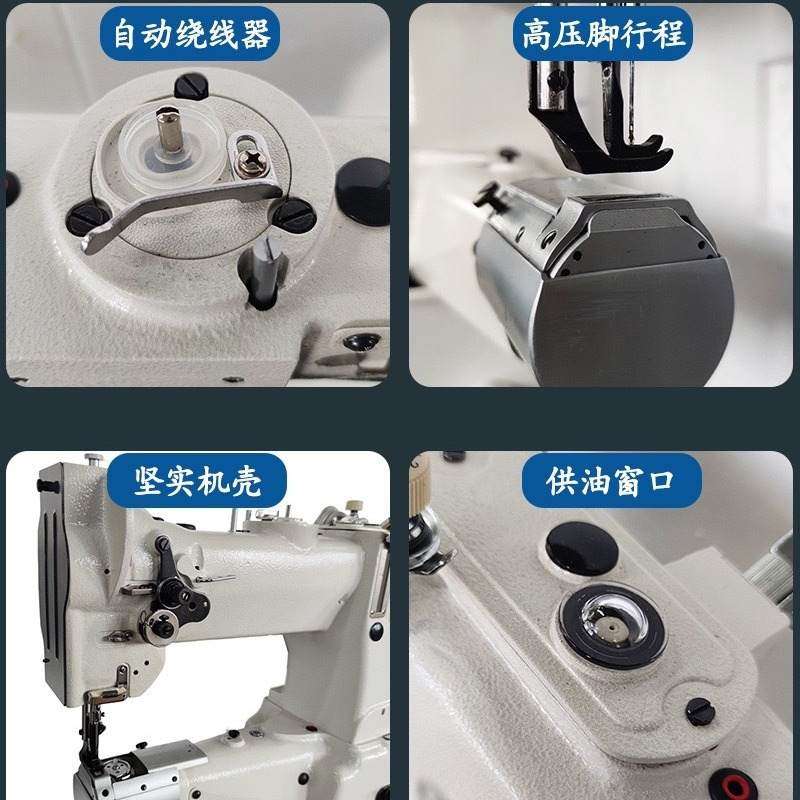 自动绕线器

高压脚行程

坚实机壳

供油窗口