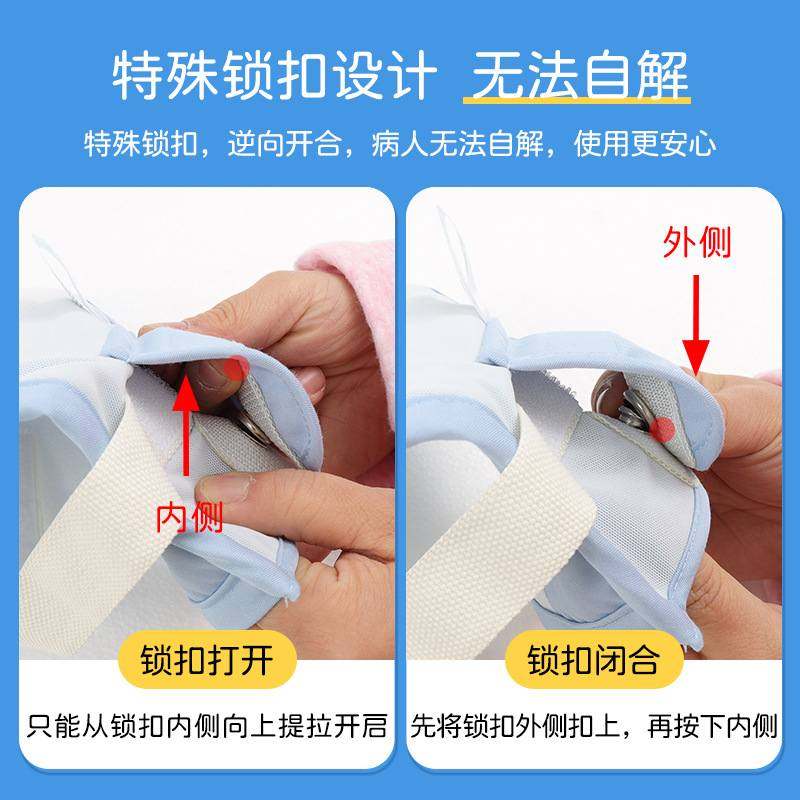 特殊锁扣设计 无法自解

特殊锁扣，逆向开合，病人无法自解，使用更安心

内侧

锁扣打开

只能从锁扣内侧向上提拉开启

外侧

锁扣闭合

先将锁扣外侧扣上，再按下内侧