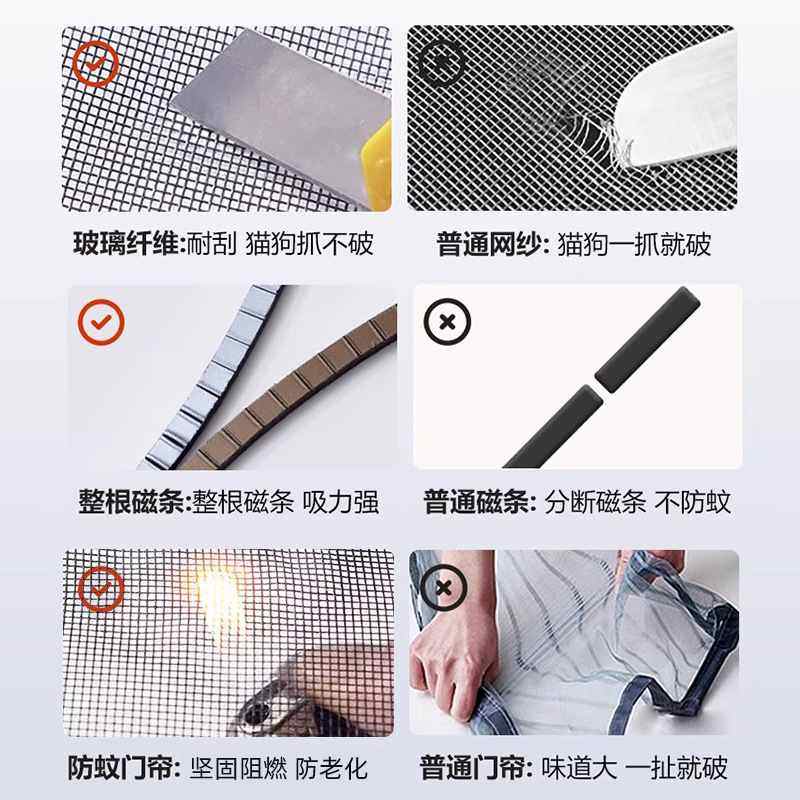 玻璃纤维:耐刮 猫狗抓不破

普通网纱: 猫狗一抓就破

整根磁条:整根磁条 吸力强

普通磁条: 分断磁条 不防蚊

防蚊门帘: 坚固阻燃 防老化

普通门帘: 味道大 一扯就破