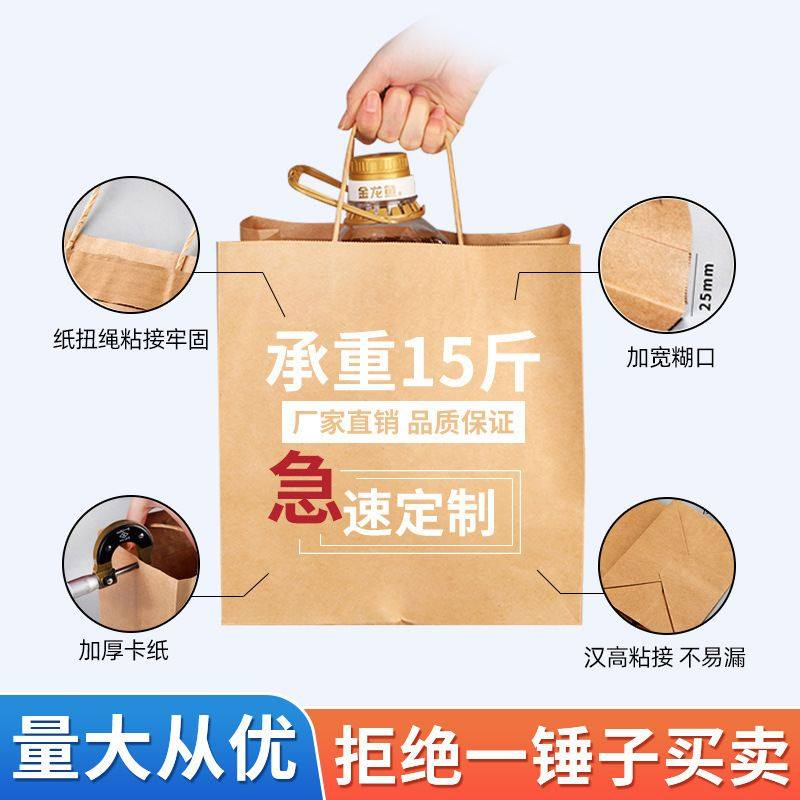 金龙鱼

纸扭绳粘接牢固

25mm

加宽糊口

承重15斤

厂家直销 品质保证

急速定制

加厚卡纸

汉高粘接 不易漏

量大从优

拒绝一锤子买卖