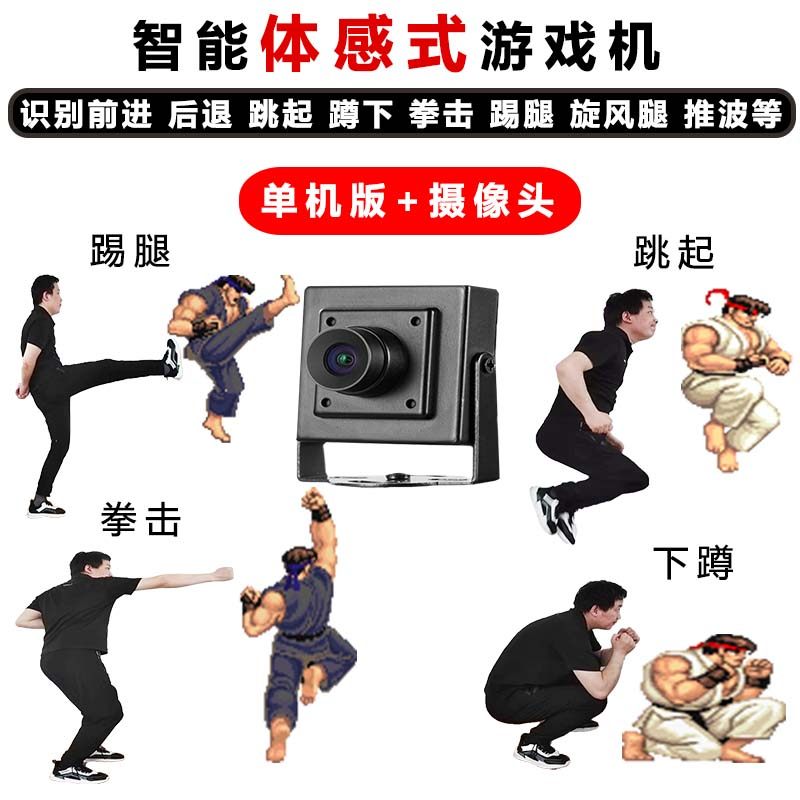 智能体感式游戏机

识别前进 后退 跳起 蹲下 拳击 踢腿 旋风腿 推波等

单机版+摄像头

踢腿

跳起

拳击

下蹲