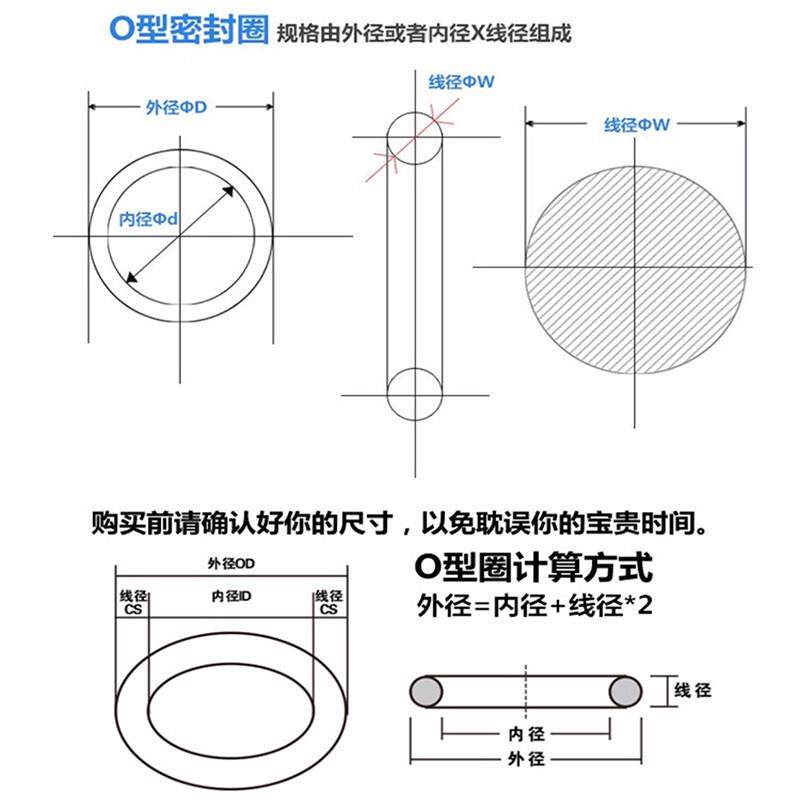 O型密封圈 规格由外径或者内径X线径组成

外径ΦD

内径Φd

线径ΦW

线径ΦW

购买前请确认好你的尺寸，以免耽误你的宝贵时间。

外径OD

线径 CS

内径ID

线径 CS

O型圈计算方式

外径=内径+线径*2

线径

内径

外径