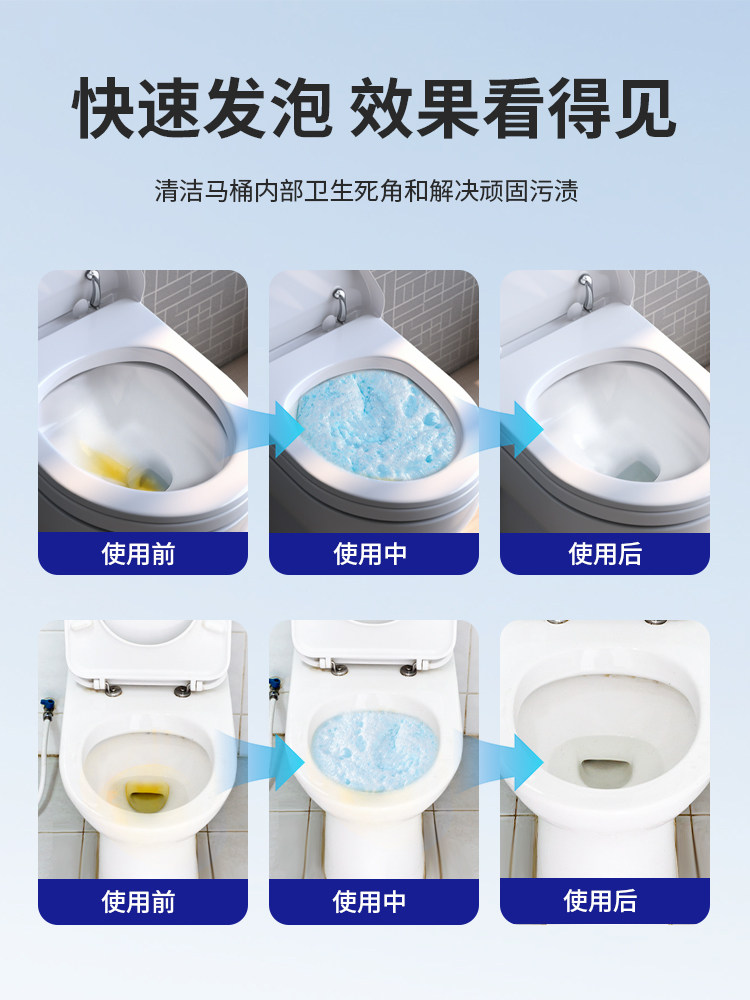 快速发泡 效果看得见

清洁马桶内部卫生死角和解决顽固污渍

使用前

使用中

使用后

使用前

使用中

使用后