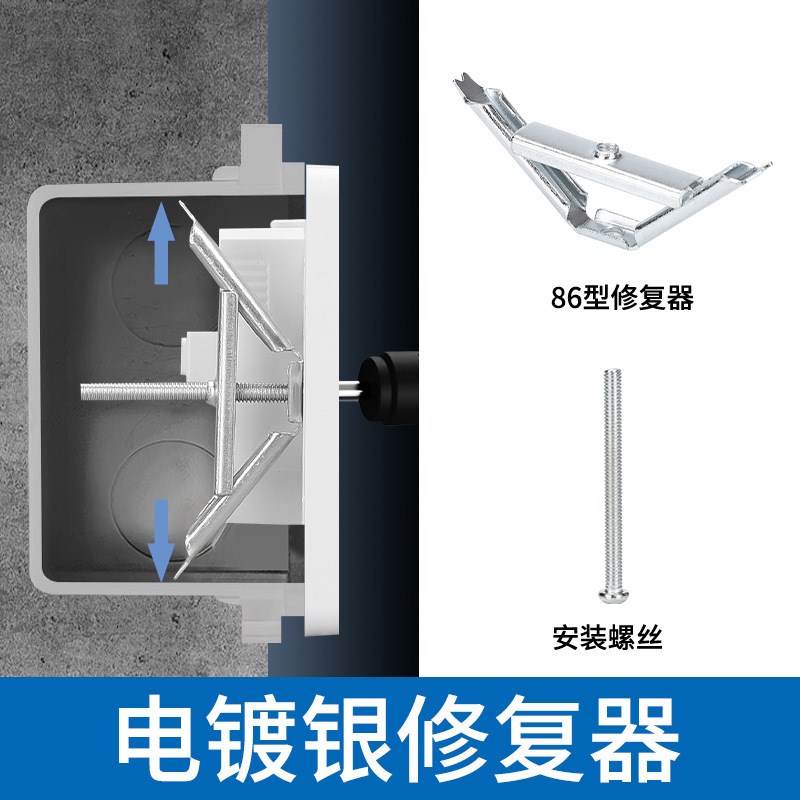 86型修复器

安装螺丝

电镀银修复器