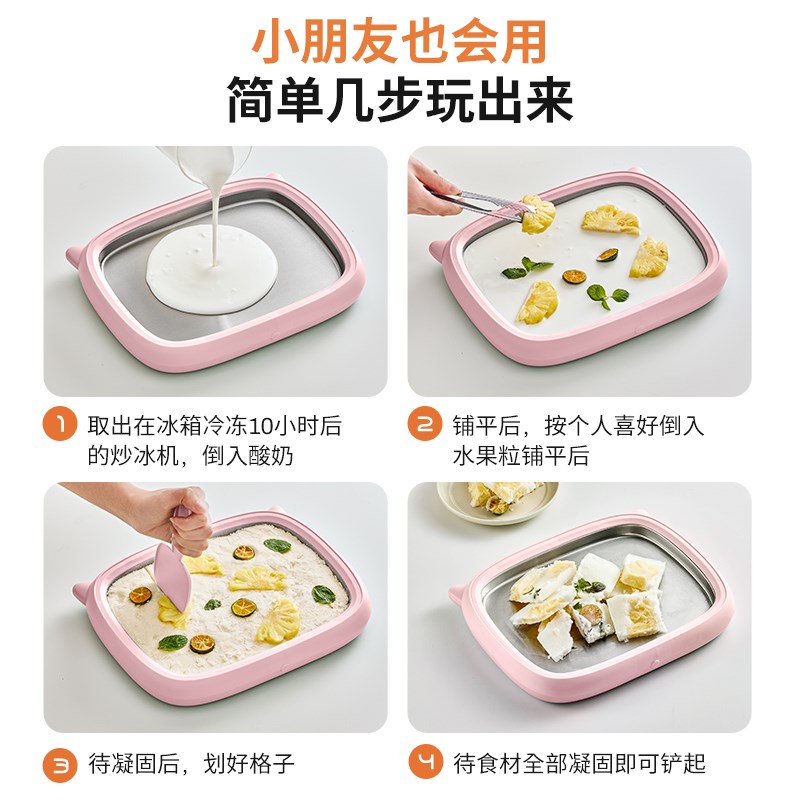 小朋友也会用
简单几步玩出来

1 取出在冰箱冷冻10小时后的炒冰机，倒入酸奶

2 铺平后，按个人喜好倒入水果粒铺平后

3 待凝固后，划好格子

4 待食材全部凝固即可铲起