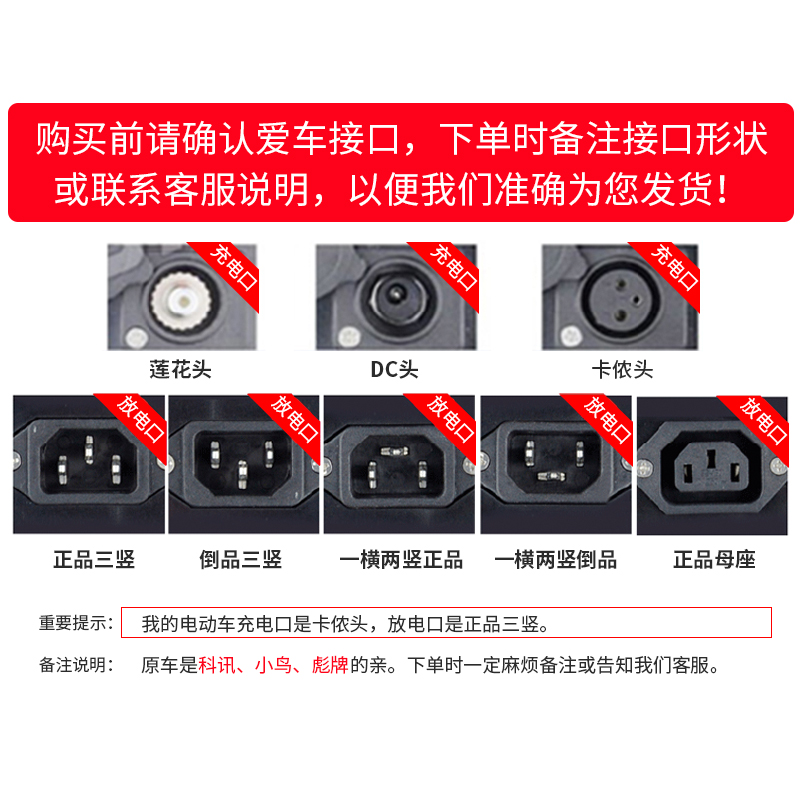 购买前请确认爱车接口，下单时备注接口形状或联系客服说明，以便我们准确为您发货！

充电口

莲花头

充电口

DC头

充电口

卡侬头

放电口

正品三竖

放电口

倒品三竖

放电口

一横两竖正品

放电口

一横两竖倒品

放电口

正品母座

重要提示： 我的电动车充电口是卡侬头，放电口是正品三竖。

备注说明： 原车是科讯、小鸟、彪牌的亲。下单时一定麻烦备注或告知我们客服。