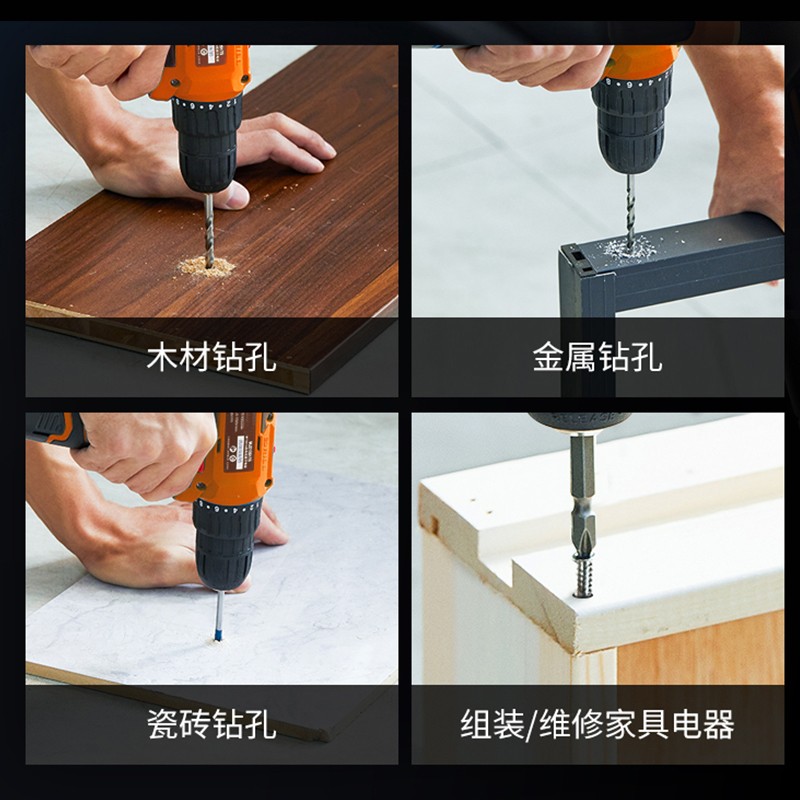 木材钻孔

金属钻孔

瓷砖钻孔

组装/维修家具电器