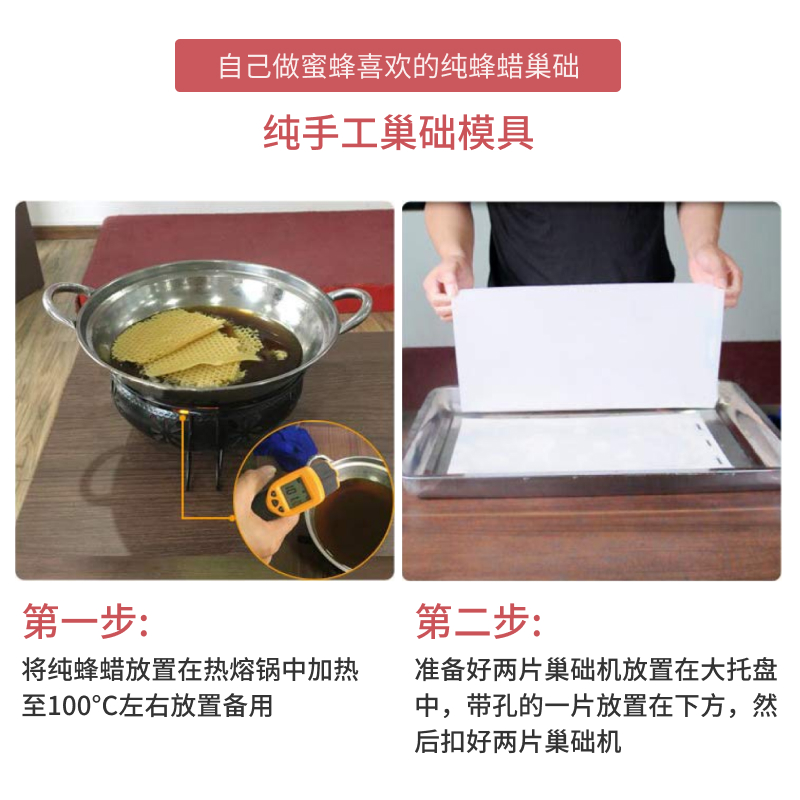 自己做蜜蜂喜欢的纯蜂蜡巢础

纯手工巢础模具

第一步:

将纯蜂蜡放置在热熔锅中加热至100°C左右放置备用

第二步:

准备好两片巢础机放置在大托盘中，带孔的一片放置在下方，然后扣好两片巢础机