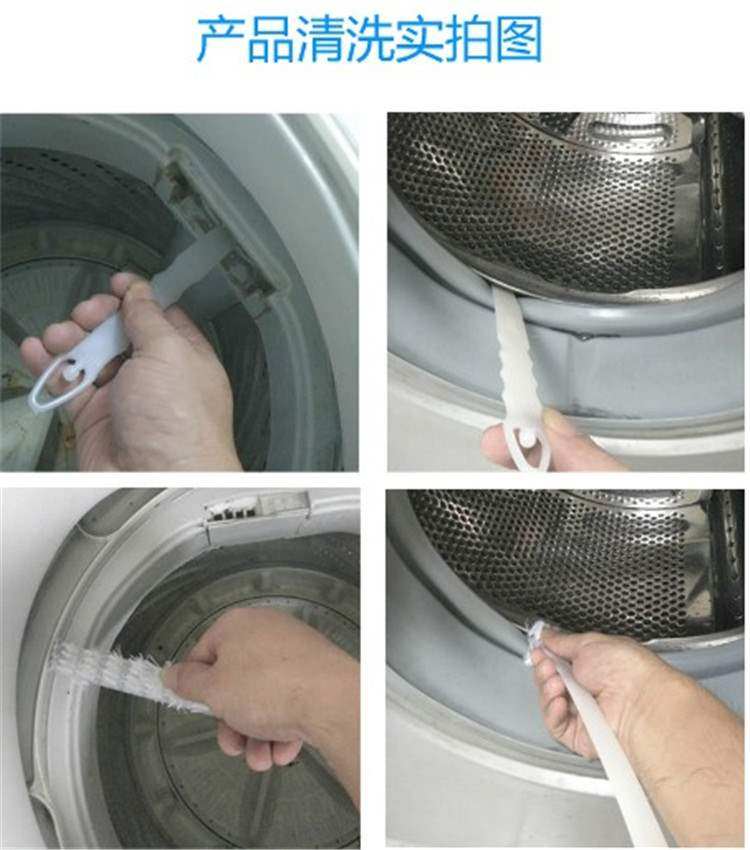 产品清洗实拍图