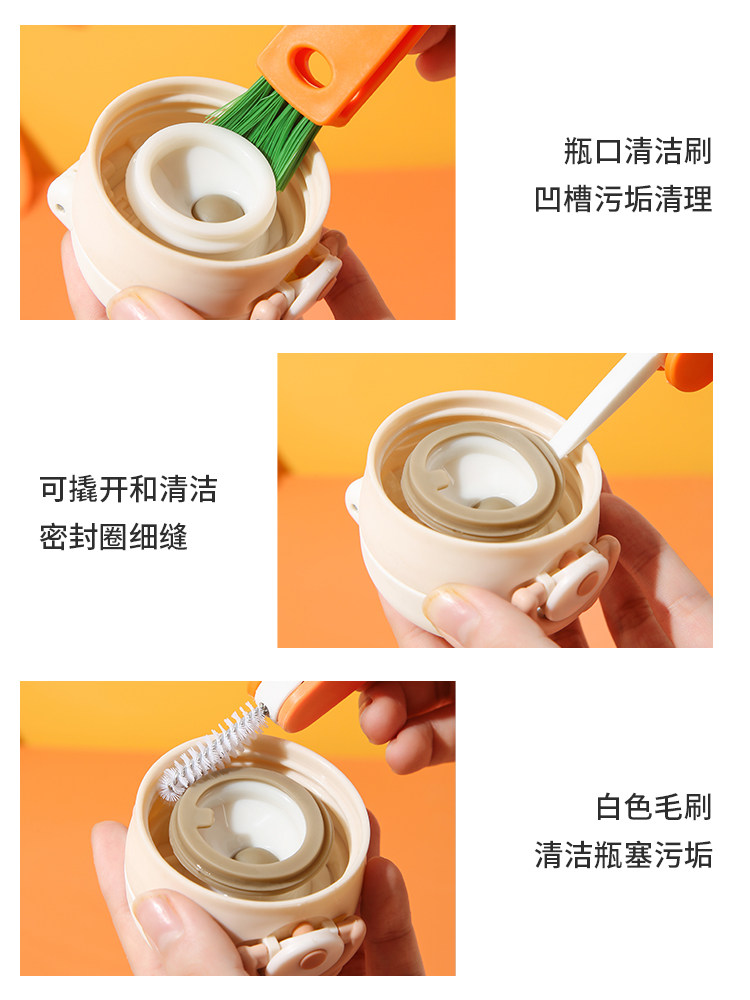 瓶口清洁刷
凹槽污垢清理

可撬开和清洁
密封圈细缝

白色毛刷
清洁瓶塞污垢