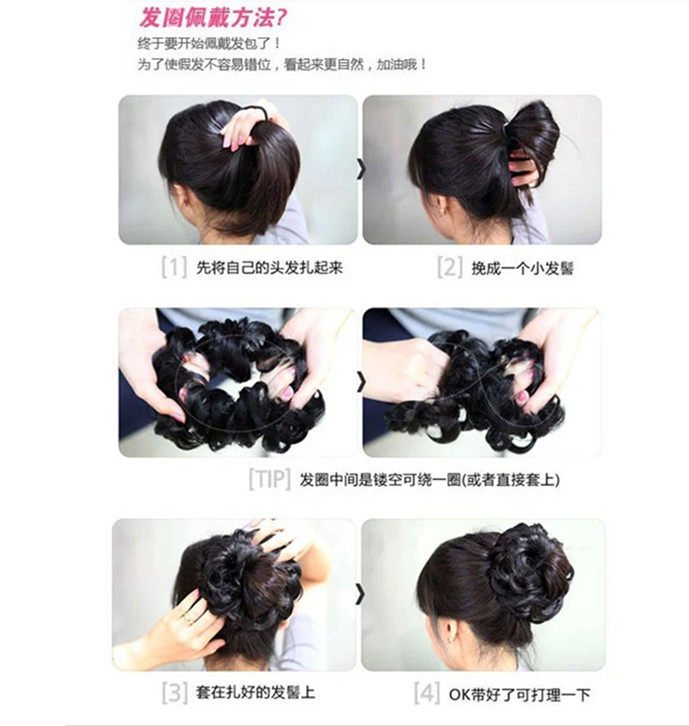 发圈佩戴方法?

终于要开始佩戴发包了！
为了使假发不容易错位，看起来更自然，加油哦！

[1] 先将自己的头发扎起来

[2] 挽成一个小发髻

[TIP] 发圈中间是镂空可绕一圈(或者直接套上)

[3] 套在扎好的发髻上

[4] OK带好了可打理一下