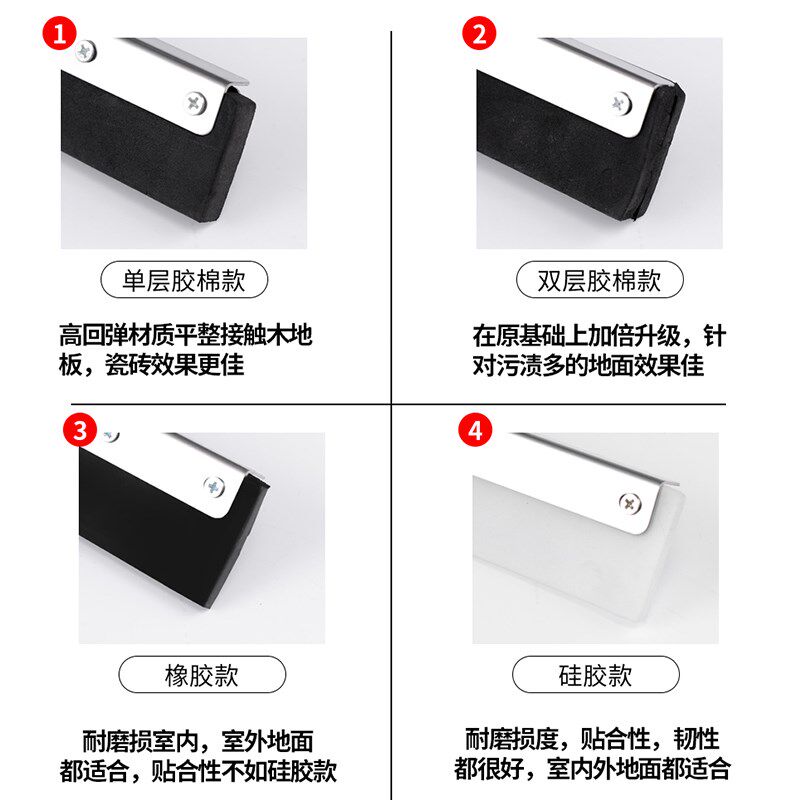 1

单层胶棉款

高回弹材质平整接触木地板，瓷砖效果更佳

2

双层胶棉款

在原基础上加倍升级，针对污渍多的地面效果佳

3

橡胶款

耐磨损室内，室外地面都适合，贴合性不如硅胶款

4

硅胶款

耐磨损度，贴合性，韧性都很好，室内外地面都适合