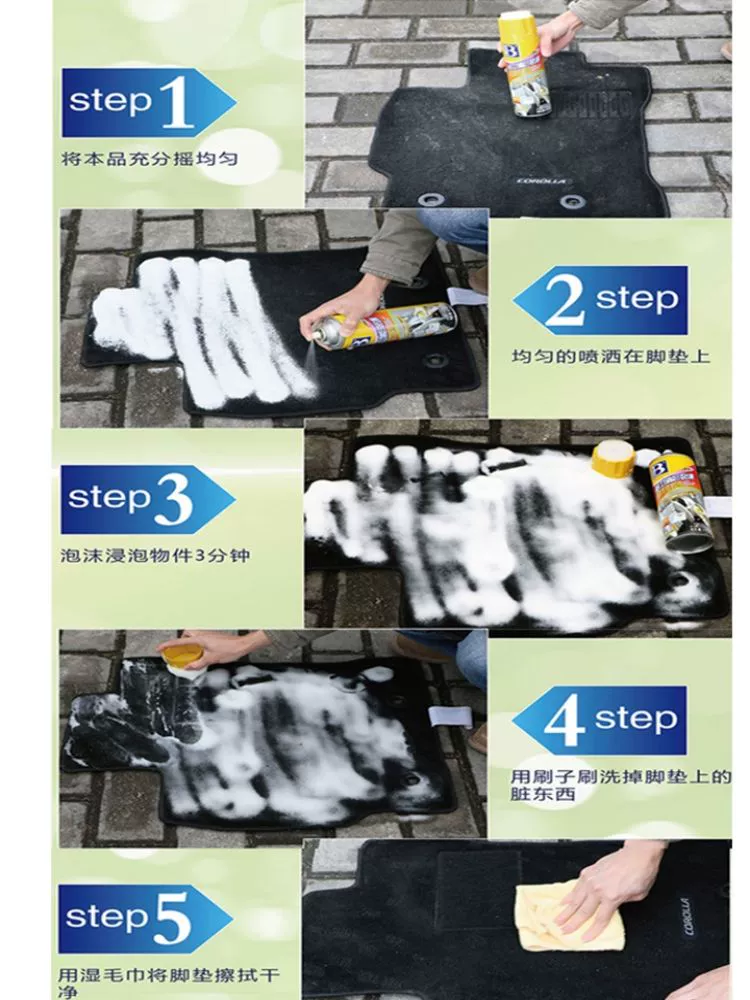 step 1
将本品充分摇均匀

COROLLA

2 step
均匀的喷洒在脚垫上

step 3
泡沫浸泡物件3分钟

4 step
用刷子刷洗掉脚垫上的脏东西

step 5
用湿毛巾将脚垫擦拭干净

COROLLA