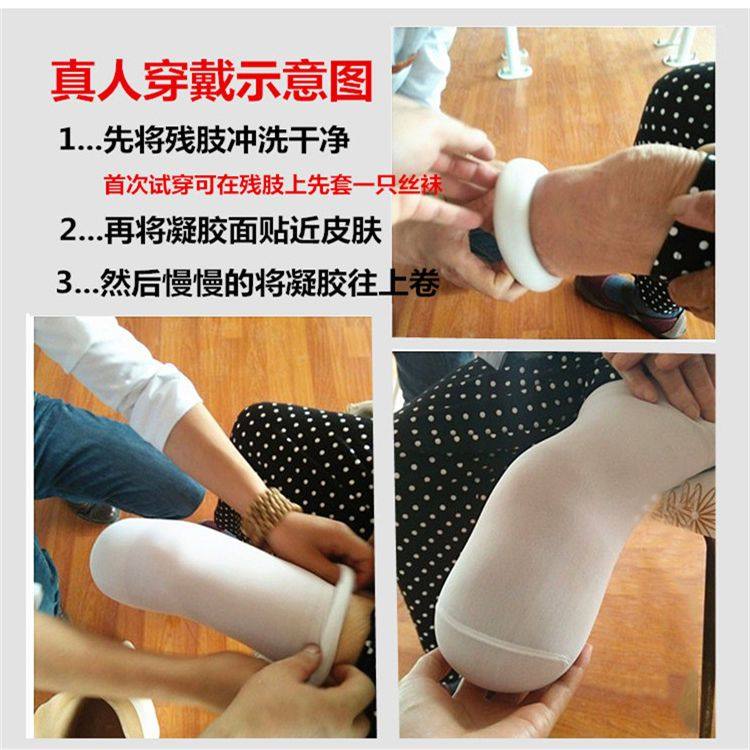 真人穿戴示意图

1...先将残肢冲洗干净

首次试穿可在残肢上先套一只丝袜

2...再将凝胶面贴近皮肤

3...然后慢慢的将凝胶往上卷