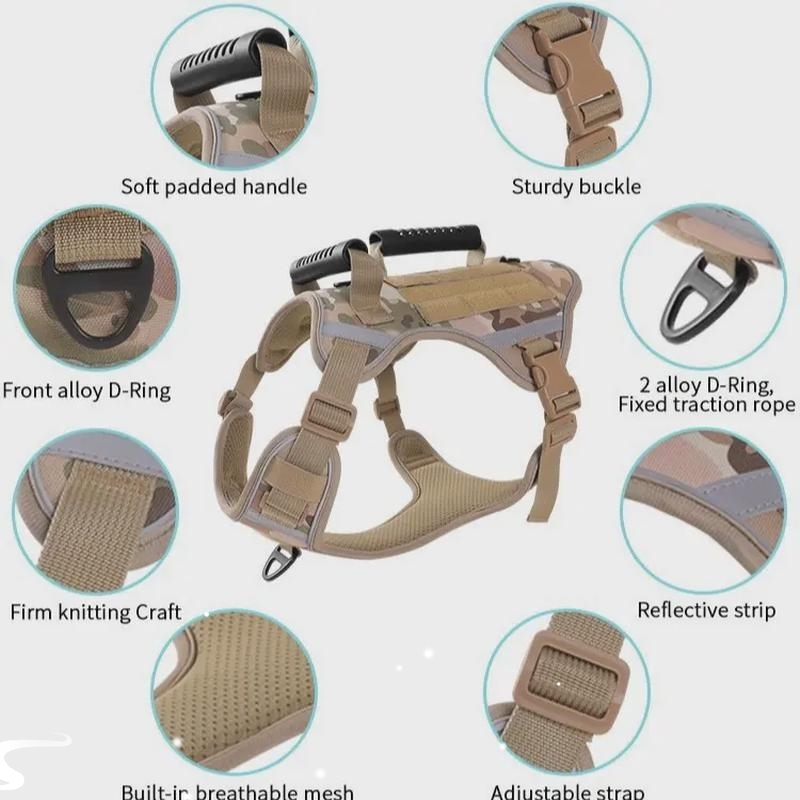 Soft padded handle

Sturdy buckle

Front alloy D-Ring

2 alloy D-Ring, Fixed traction rope

Firm knitting Craft

Reflective strip

Built-in breathable mesh

Adjustable strap