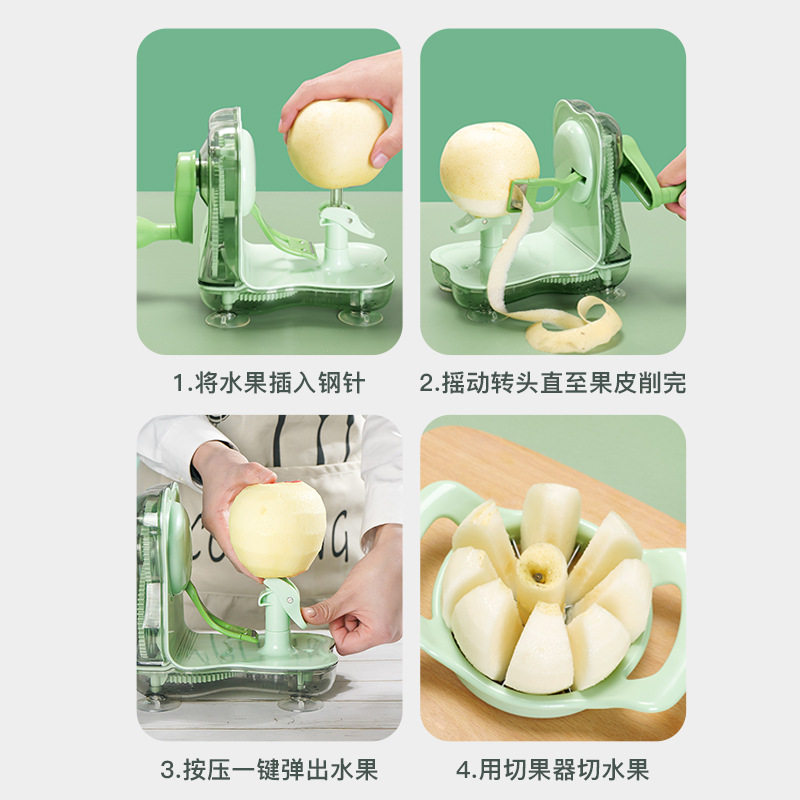 1.将水果插入钢针

2.摇动转头直至果皮削完

3.按压一键弹出水果

4.用切果器切水果