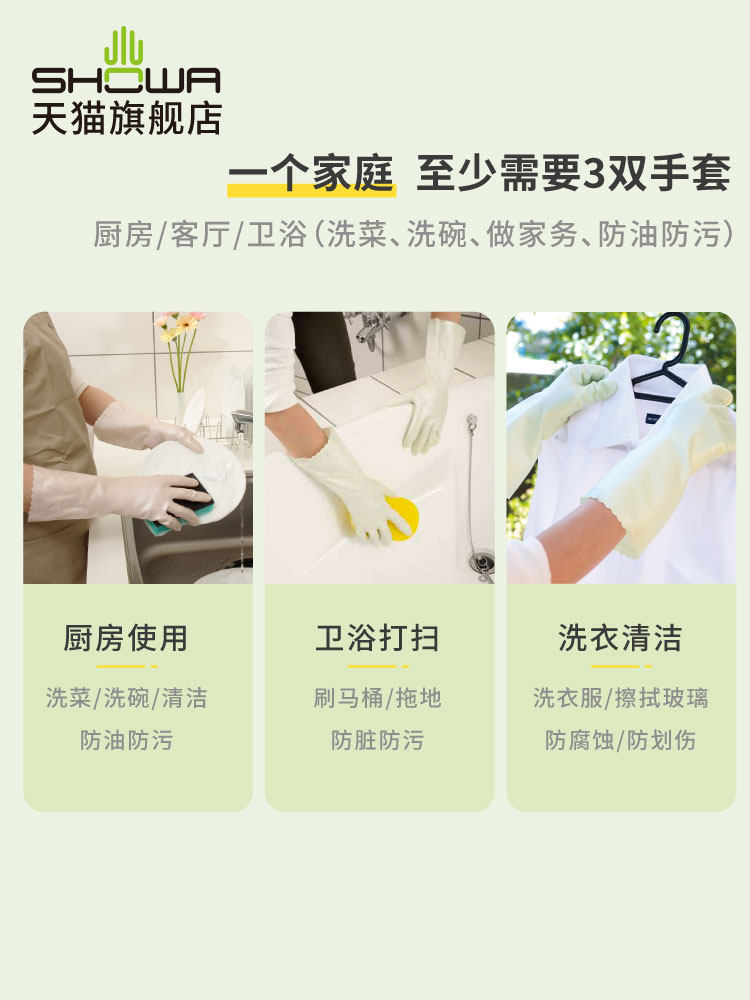 SHOWA
天猫旗舰店

一个家庭 至少需要3双手套

厨房/客厅/卫浴（洗菜、洗碗、做家务、防油防污）

厨房使用

洗菜/洗碗/清洁

防油防污

卫浴打扫

刷马桶/拖地

防脏防污

洗衣清洁

洗衣服/擦拭玻璃

防腐蚀/防划伤