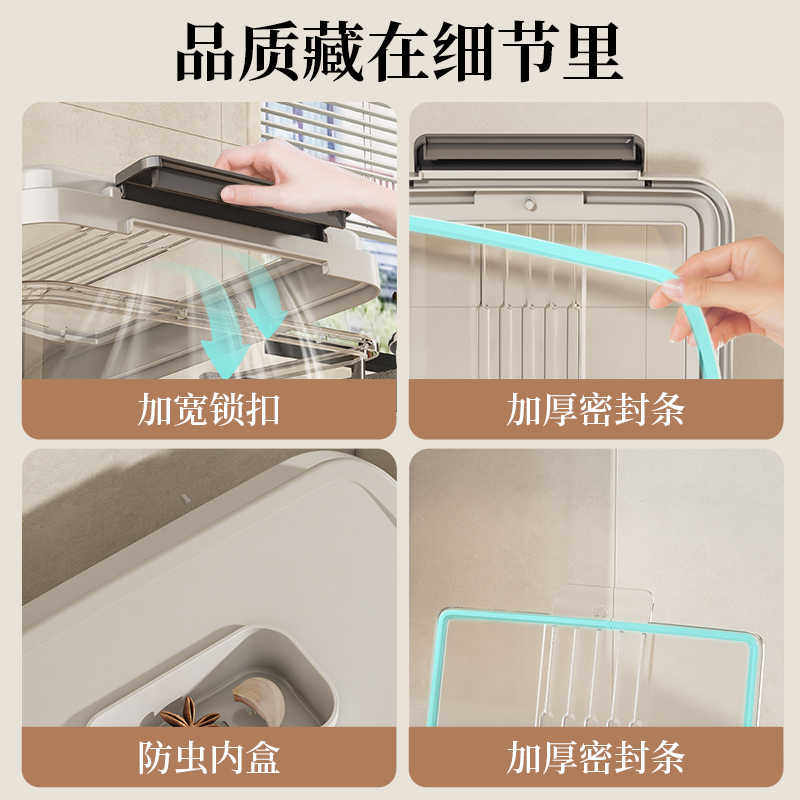 品质藏在细节里

加宽锁扣

加厚密封条

防虫内盒

加厚密封条