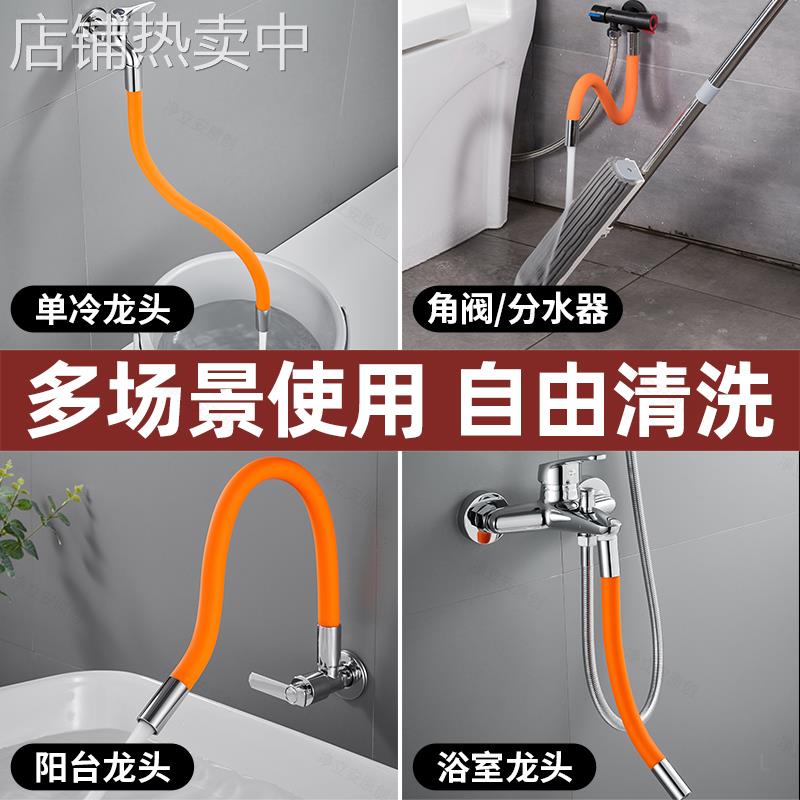 店铺热卖中

单冷龙头

角阀/分水器

多场景使用 自由清洗

阳台龙头

浴室龙头