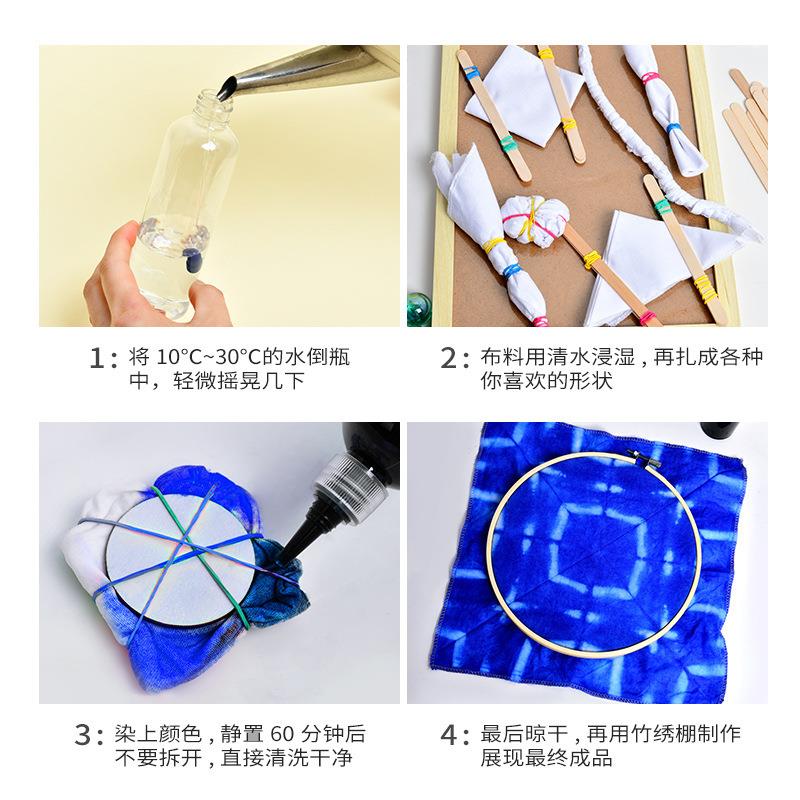 1：将 10°C~30°C的水倒瓶中，轻微摇晃几下

2：布料用清水浸湿，再扎成各种你喜欢的形状

3：染上颜色，静置 60 分钟后不要拆开，直接清洗干净

4：最后晾干，再用竹绣棚制作展现最终成品