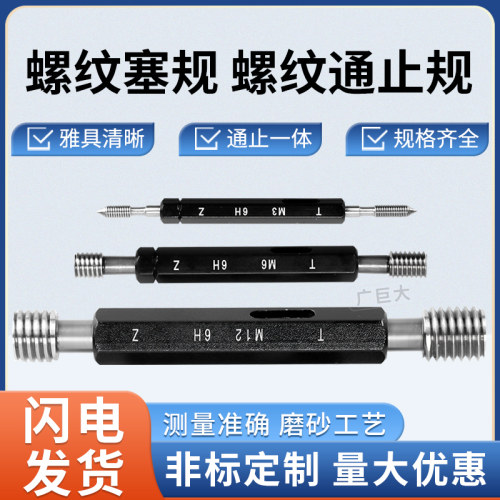 螺纹塞规 螺纹通止规

雅具清晰

通止一体

规格齐全

Z 6H M3 T

Z 6H M6 T

广巨大

Z 6H M12 T

闪电发货

测量准确 磨砂工艺

非标定制 量大优惠