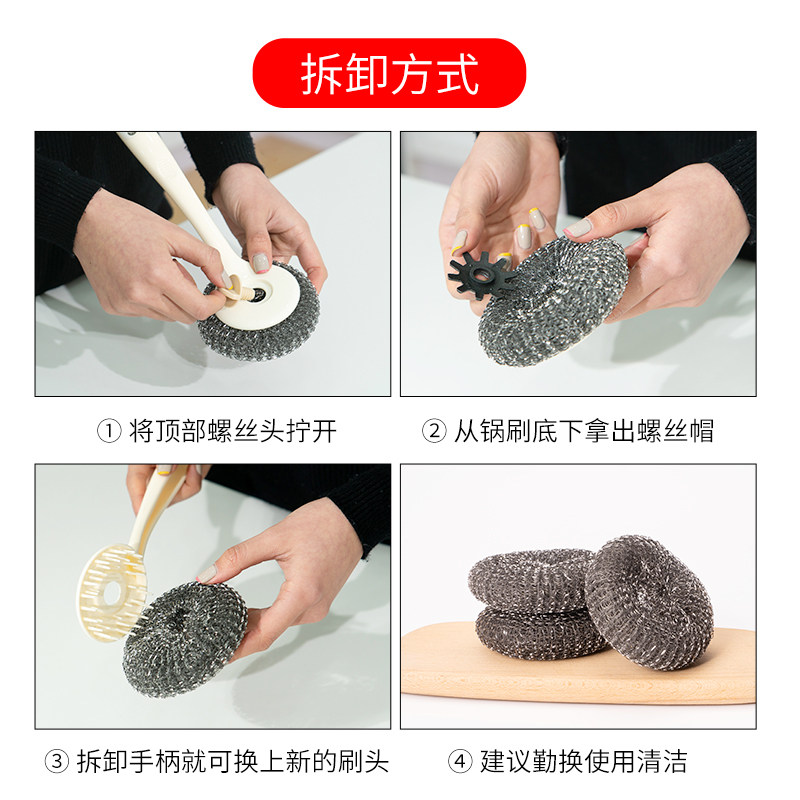 拆卸方式

① 将顶部螺丝头拧开

② 从锅刷底下拿出螺丝帽

③ 拆卸手柄就可换上新的刷头

④ 建议勤换使用清洁