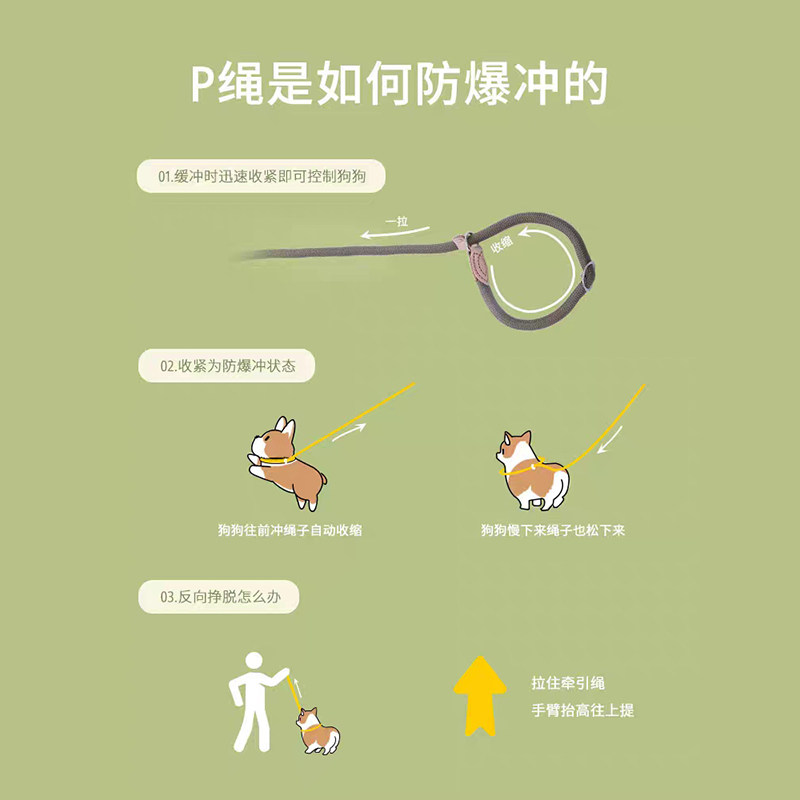 P绳是如何防爆冲的

01.缓冲时迅速收紧即可控制狗狗

一拉

收缩

02.收紧为防爆冲状态

狗狗往前冲绳子自动收缩

狗狗慢下来绳子也松下来

03.反向挣脱怎么办

拉住牵引绳
手臂抬高往上提