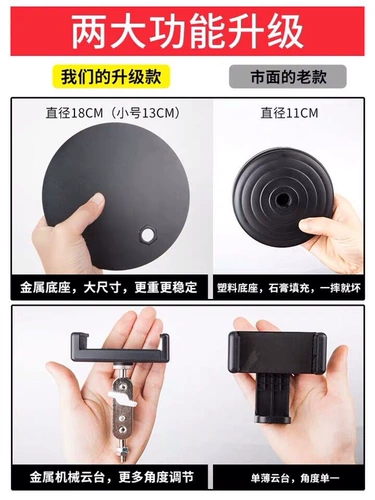 两大功能升级

我们的升级款

市面的老款

直径18CM（小号13CM）

直径11CM

金属底座，大尺寸，更重更稳定

塑料底座，石膏填充，一摔就坏

金属机械云台，更多角度调节

单薄云台，角度单一