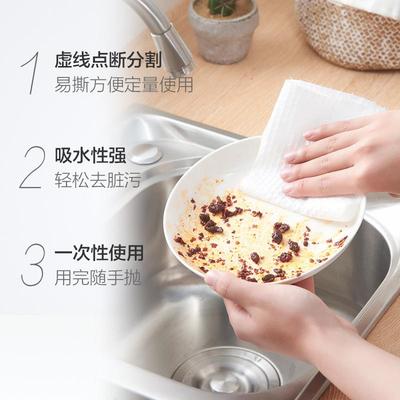 1 虚线点断分割
易撕方便定量使用

2 吸水性强
轻松去脏污

3 一次性使用
用完随手抛