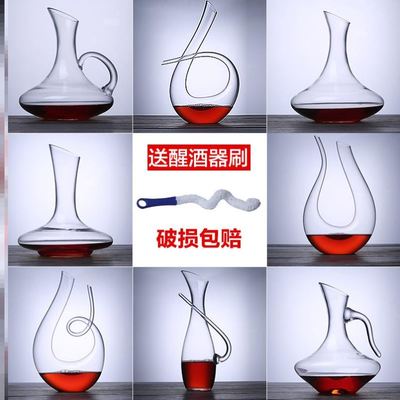 送醒酒器刷

破损包赔