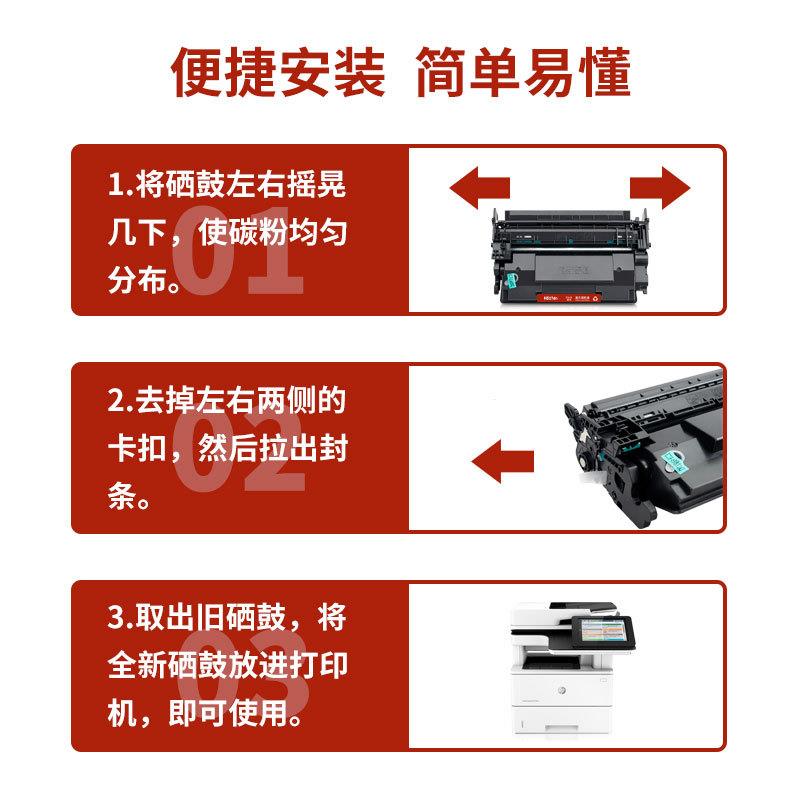 便捷安装 简单易懂

1.将硒鼓左右摇晃几下，使碳粉均匀分布。

01

2.去掉左右两侧的卡扣，然后拉出封条。

02

3.取出旧硒鼓，将全新硒鼓放进打印机，即可使用。

03