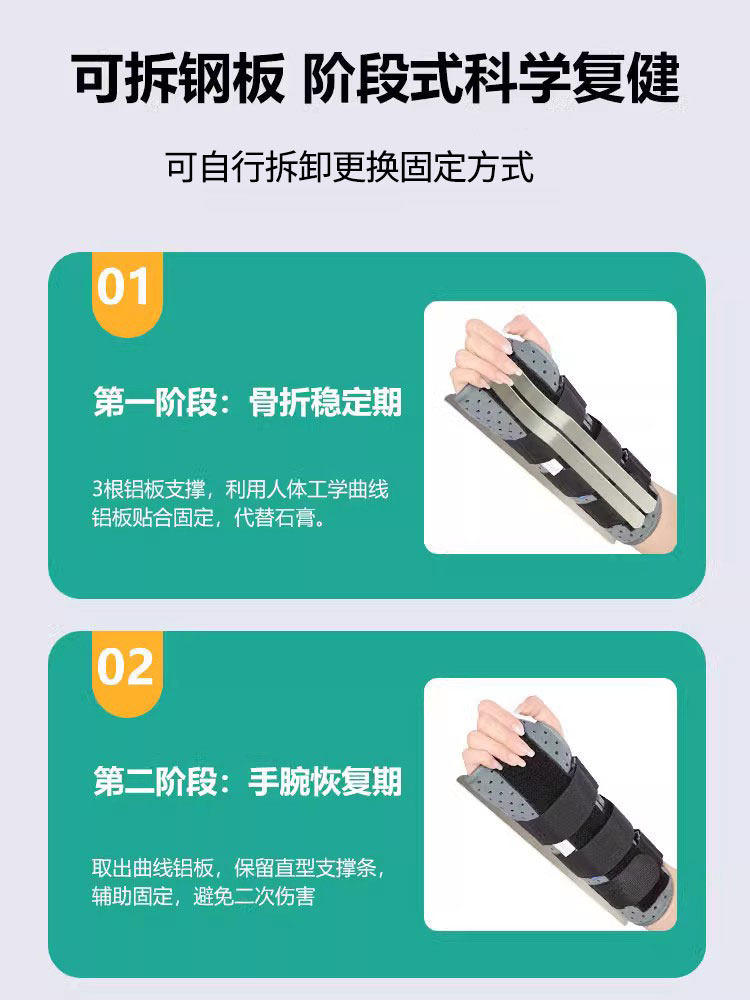 可拆钢板 阶段式科学复健

可自行拆卸更换固定方式

01

第一阶段：骨折稳定期

3根铝板支撑，利用人体工学曲线铝板贴合固定，代替石膏。

02

第二阶段：手腕恢复期

取出曲线铝板，保留直型支撑条，辅助固定，避免二次伤害