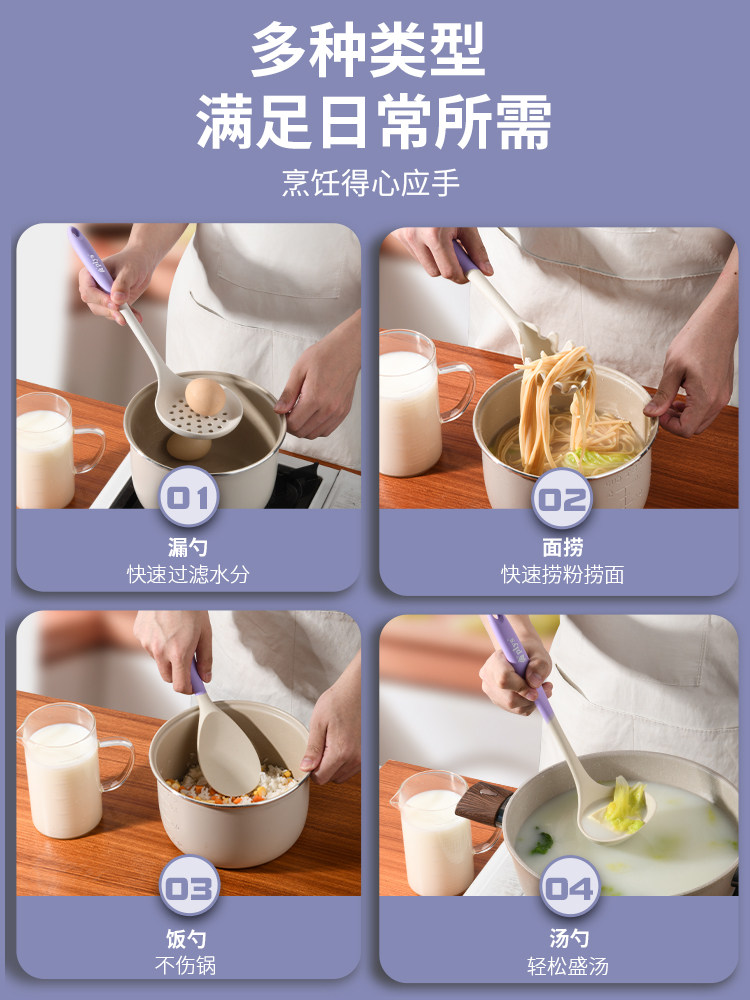 多种类型
满足日常所需
烹饪得心应手

01
漏勺
快速过滤水分

02
面捞
快速捞粉捞面

03
饭勺
不伤锅

04
汤勺
轻松盛汤