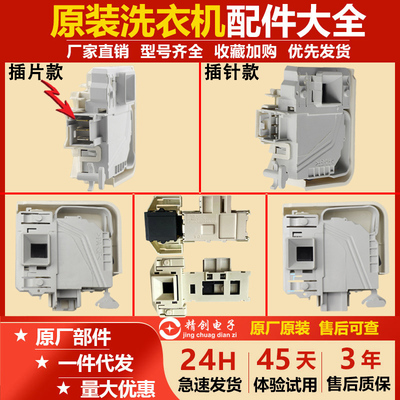 原装洗衣机配件大全

厂家直销 型号齐全 收藏加购 优先发货

插片款

插针款

精创电子
jing chuag dian zi

原厂原装 售后可查

★ 原厂部件

★ 一件代发

★ 量大优惠

24H
急速发货

45天
体验试用

3年
售后质保