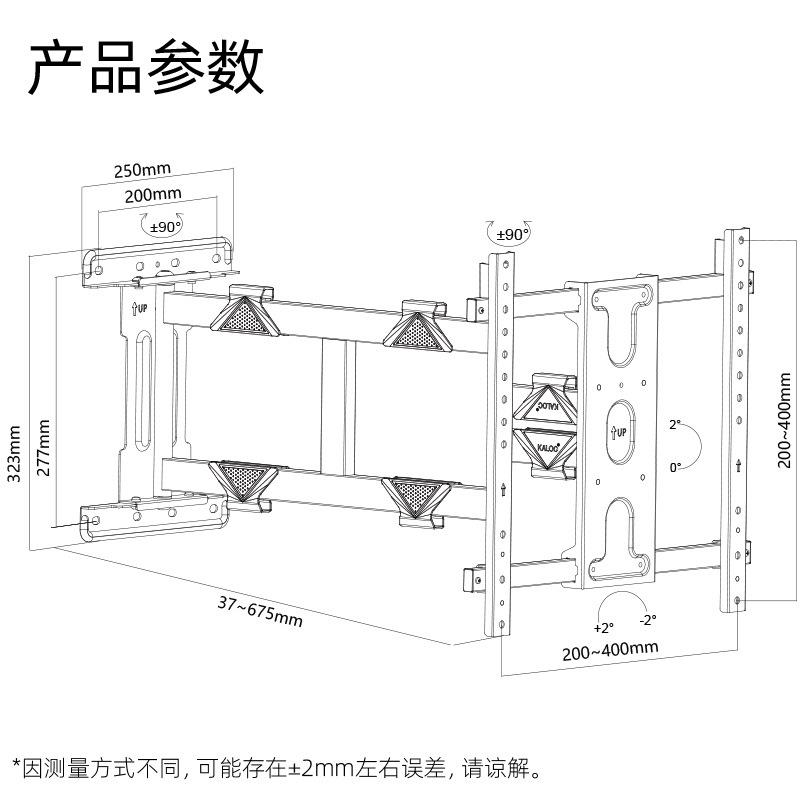 产品参数

250mm
200mm
±90°
±90°
UP
323mm
277mm
KALOC
KALOC
UP
2°
0°
200~400mm
37~675mm
+2°
-2°
200~400mm

*因测量方式不同, 可能存在±2mm左右误差, 请谅解。