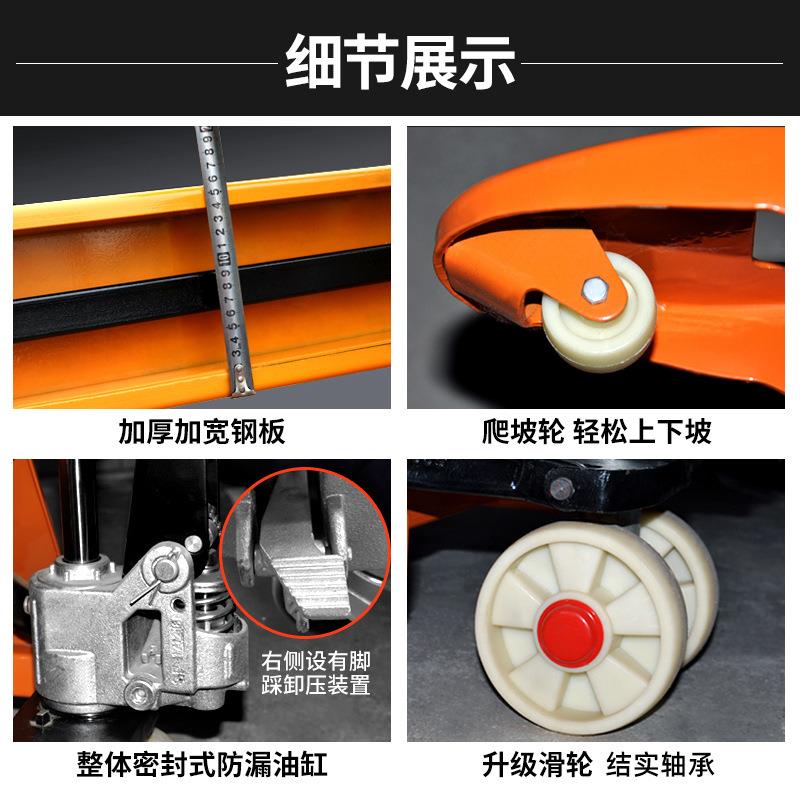 细节展示

加厚加宽钢板

爬坡轮 轻松上下坡

右侧设有脚踩卸压装置

整体密封式防漏油缸

升级滑轮 结实轴承