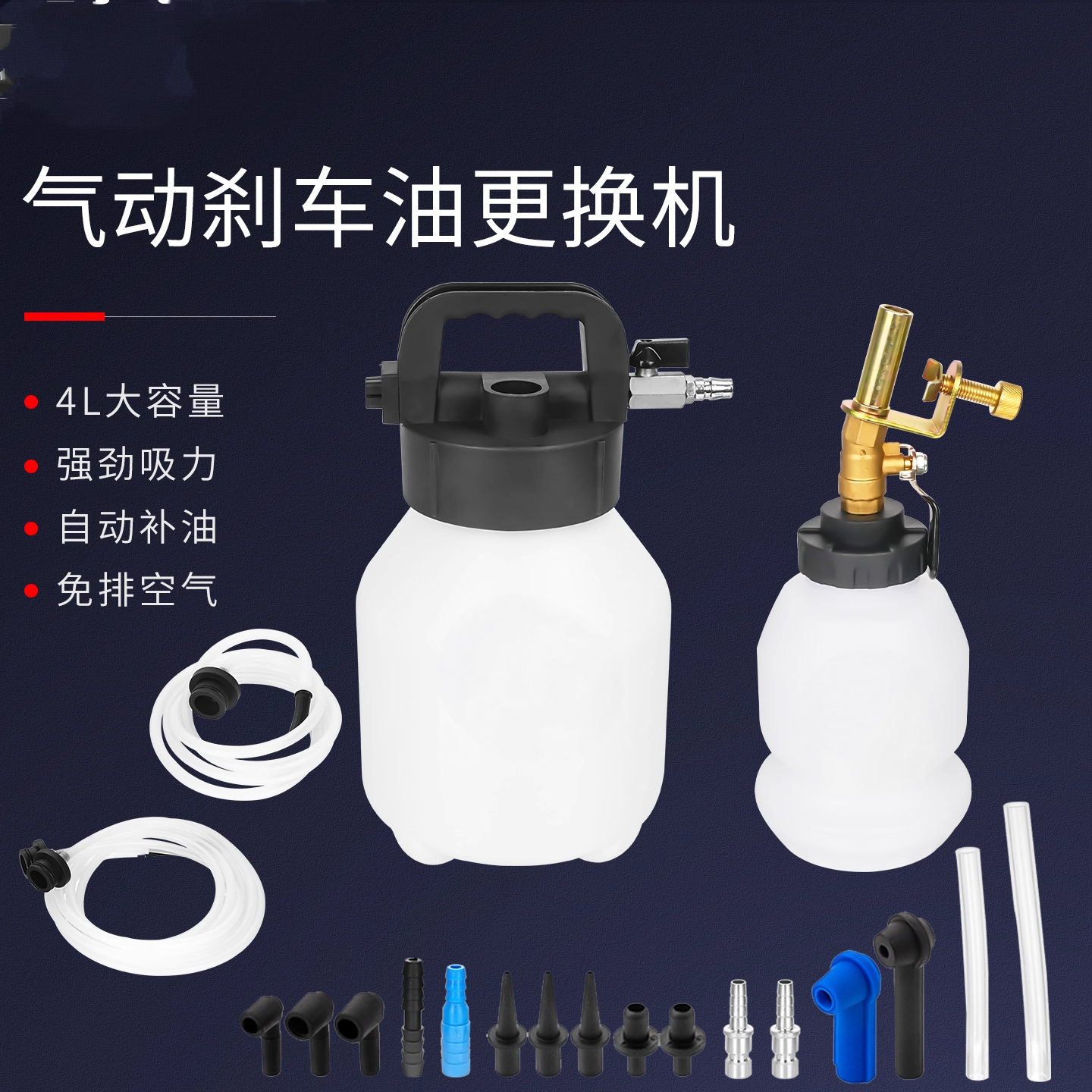 气动刹车油更换机

• 4L大容量
• 强劲吸力
• 自动补油
• 免排空气