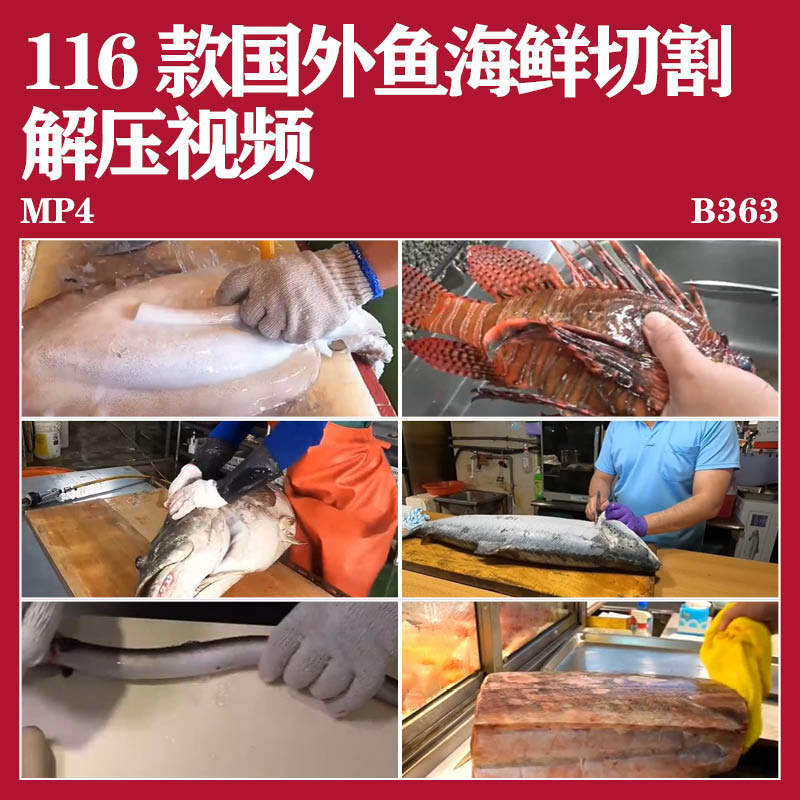 116 款国外鱼海鲜切割解压视频

MP4

B363