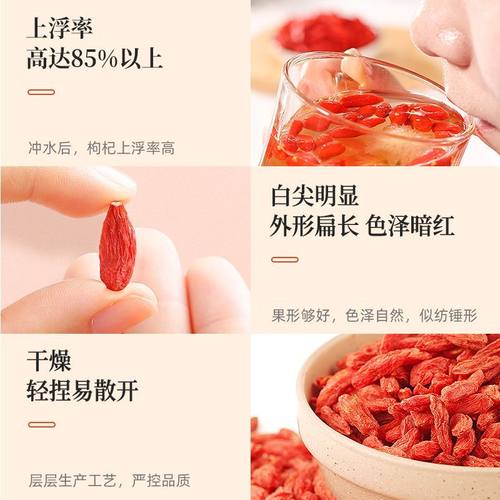 上浮率
高达85%以上

冲水后，枸杞上浮率高

白尖明显
外形扁长 色泽暗红

果形够好，色泽自然，似纺锤形

干燥
轻捏易散开

层层生产工艺，严控品质