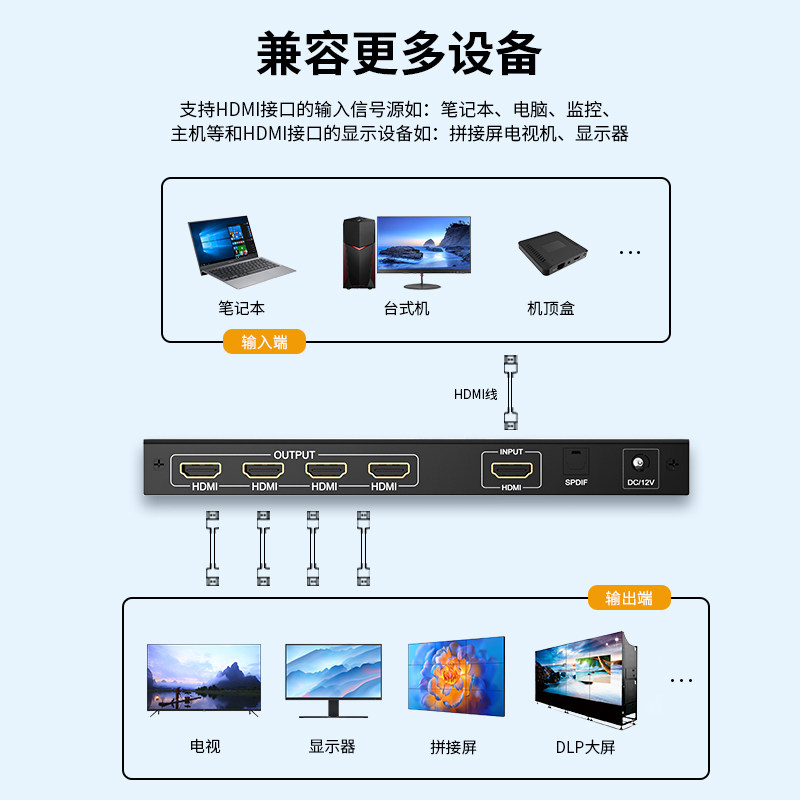 兼容更多设备

支持HDMI接口的输入信号源如：笔记本、电脑、监控、主机等和HDMI接口的显示设备如：拼接屏电视机、显示器

笔记本

台式机

机顶盒

…

输入端

HDMI线

OUTPUT

HDMI HDMI HDMI HDMI

INPUT

HDMI

SPDIF

DC/12V

输出端

电视

显示器

拼接屏

DLP大屏

…