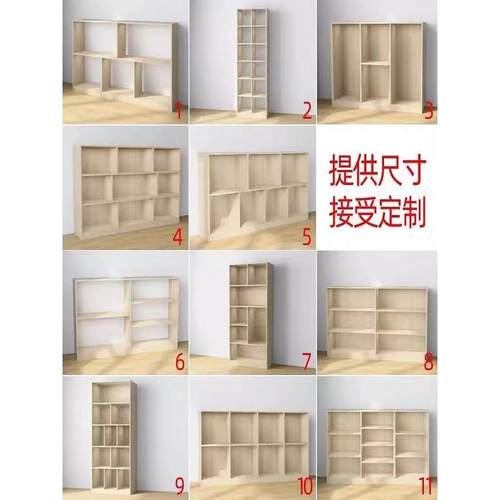 1
2
3
4
5
提供尺寸
接受定制
6
7
8
9
10
11