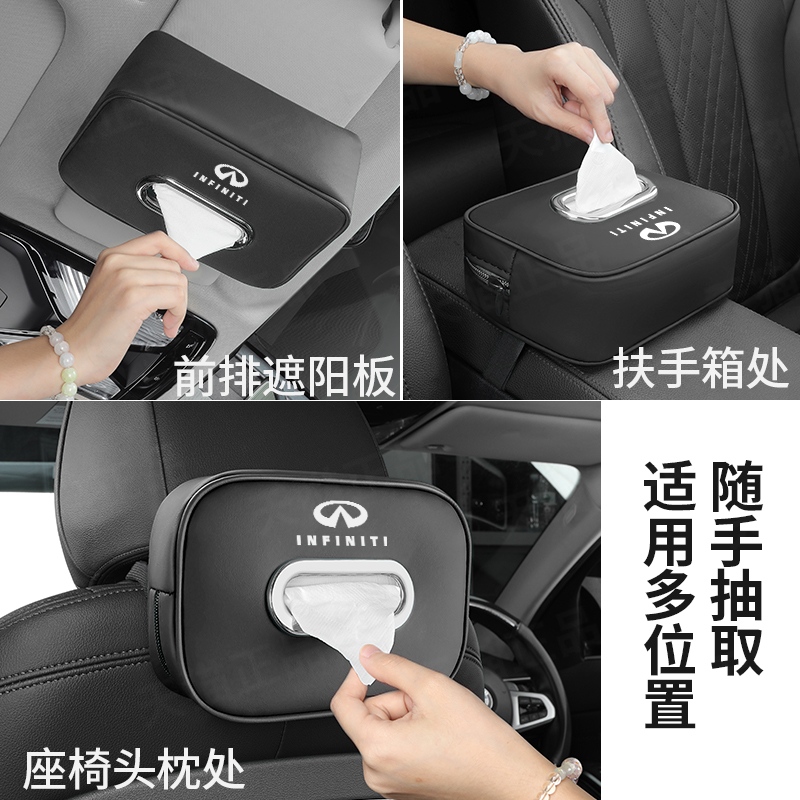 INFINITI
前排遮阳板

INFINITI
扶手箱处

INFINITI
座椅头枕处

随手抽取

适用多位置