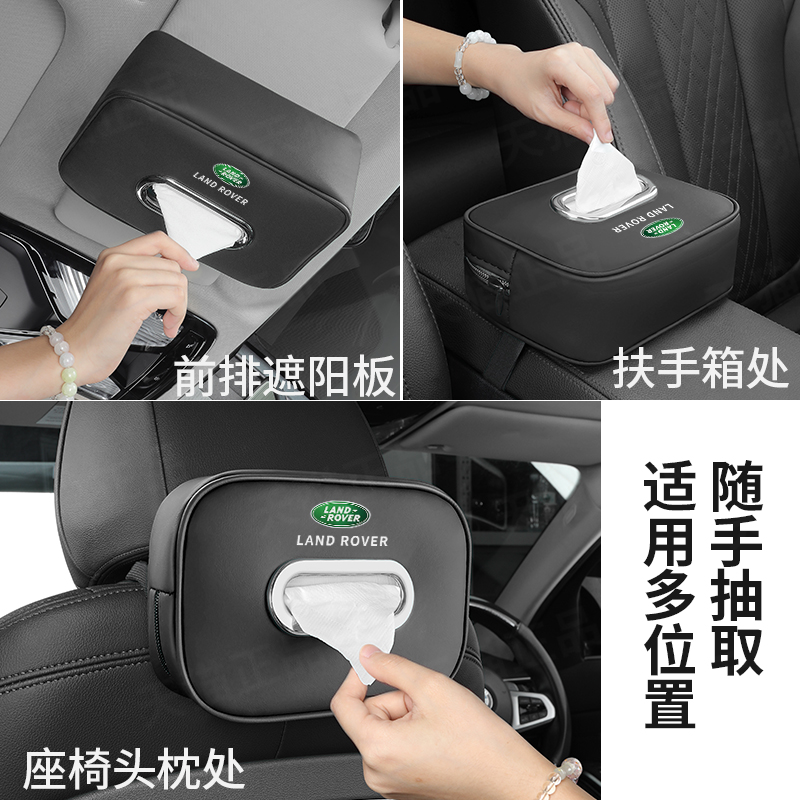 LAND ROVER
LAND ROVER
前排遮阳板

LAND ROVER
LAND ROVER
扶手箱处

LAND ROVER
LAND ROVER
座椅头枕处

随手抽取

适用多位置